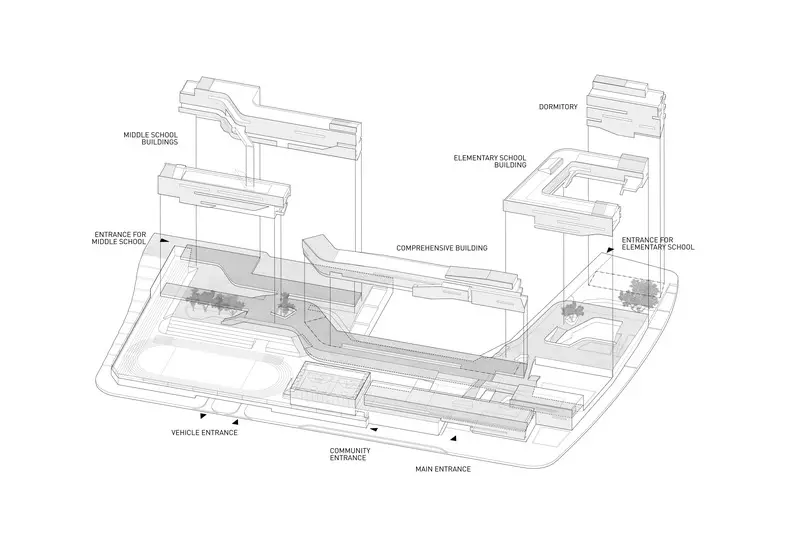 MIDDLE SCHOOL BUILDINGS

DORMITORY

ELEMENTARY SCHOOL BUILDING

ENTRANCE FOR MIDDLE SCHOOL

COMPREHENSIVE BUILDING

ENTRANCE FOR ELEMENTARY SCHOOL

VEHICLE ENTRANCE

COMMUNITY ENTRANCE

MAIN ENTRANCE